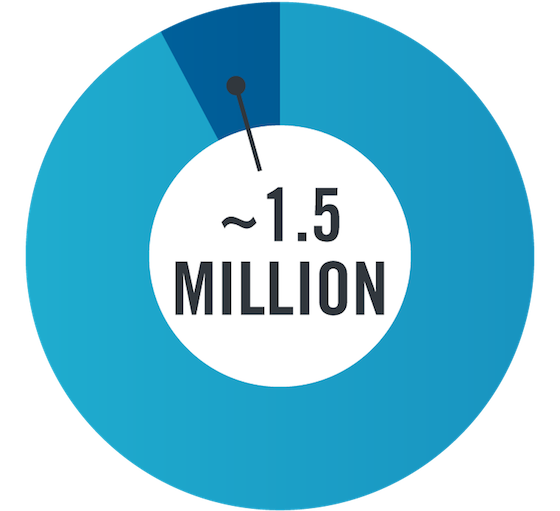 ~1.5
MILLION